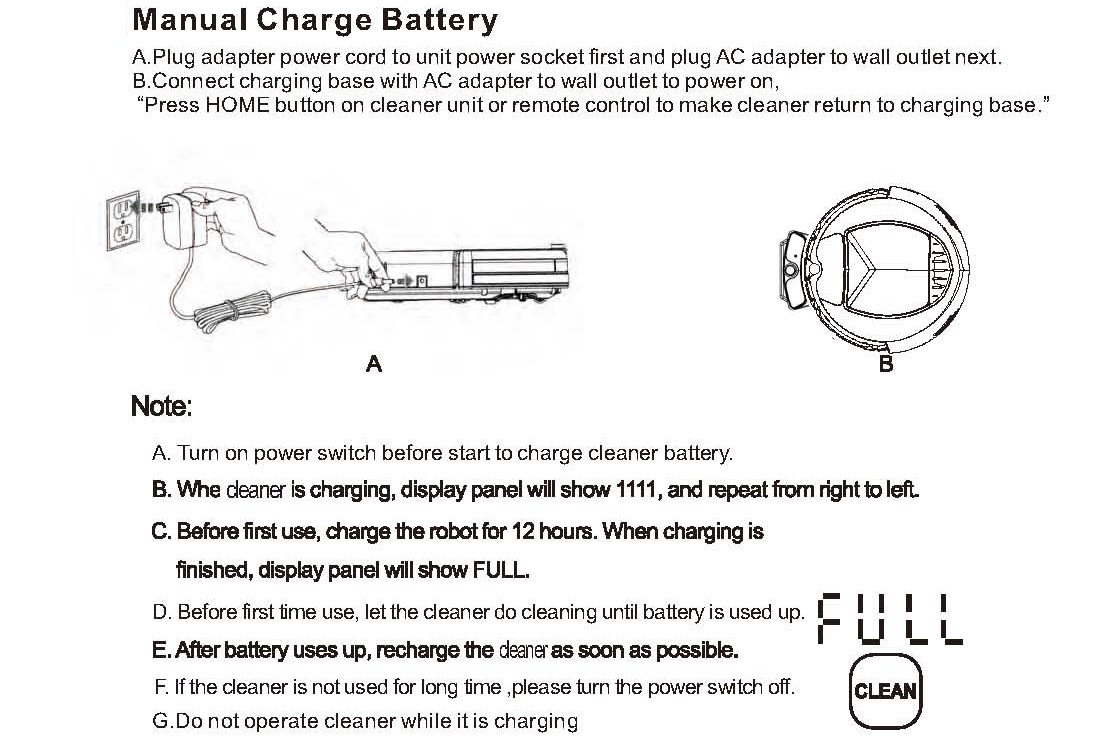 Manual Charge Battery

A.Plug adapter power cord to unit power socket first and plug AC adapter to wall outlet next.
B.Connect charging base with AC adapter to wall outlet to power on,
"Press HOME button on cleaner unit or remote control to make cleaner return to charging base."

A

B

Note:

A. Turn on power switch before start to charge cleaner battery.

B. Whe cleaner is charging, display panel will show 1111, and repeat from right to left.

C. Before first use, charge the robot for 12 hours. When charging is finished, display panel will show FULL.

D. Before first time use, let the cleaner do cleaning until battery is used up.

FULL

E. After battery uses up, recharge the cleaner as soon as possible.

F. If the cleaner is not used for long time ,please turn the power switch off.

CLEAN

G.Do not operate cleaner while it is charging